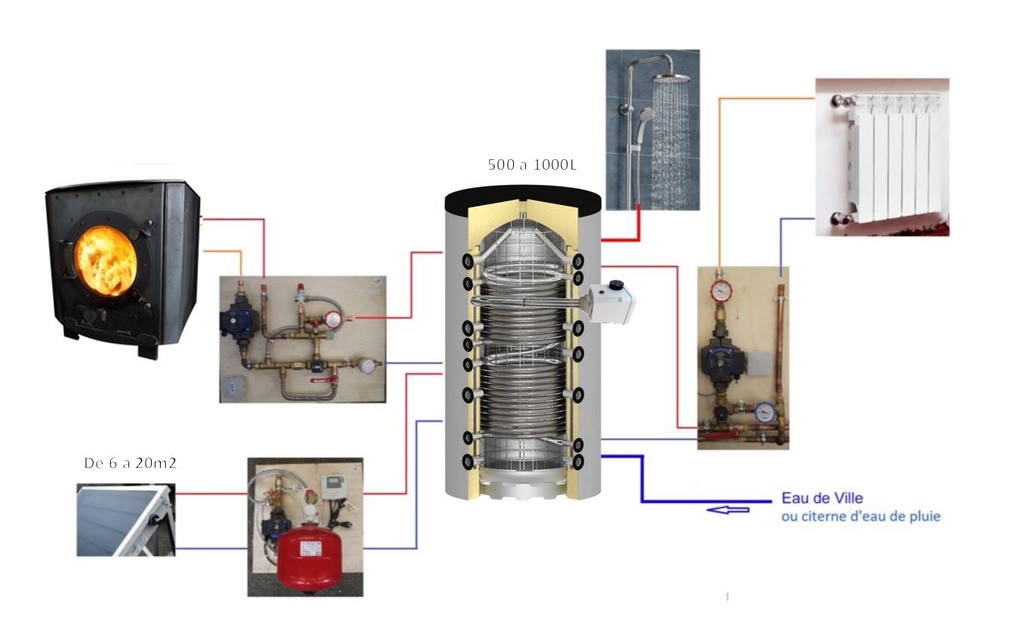 500 a 1000L

De 6 a 20m2

Eau de Ville
ou citerne d'eau de pluie